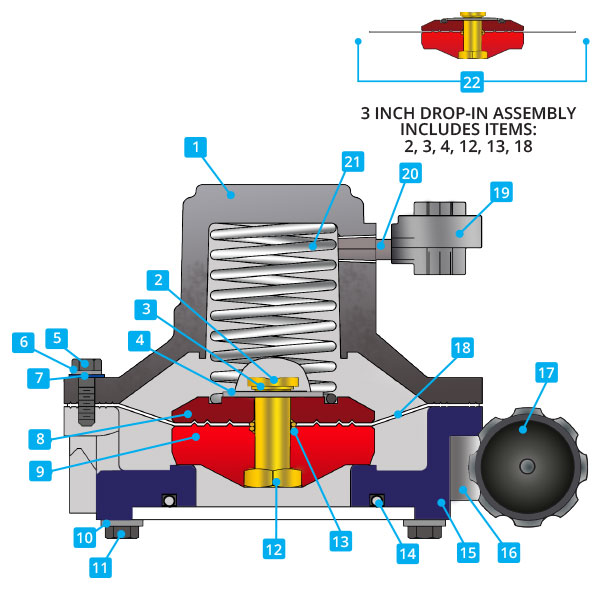 22

3 INCH DROP-IN ASSEMBLY INCLUDES ITEMS: 2, 3, 4, 12, 13, 18

1
21
20
19
2
3
4
6
5
7
18
17
8
9
10
11
12
13
14
15
16